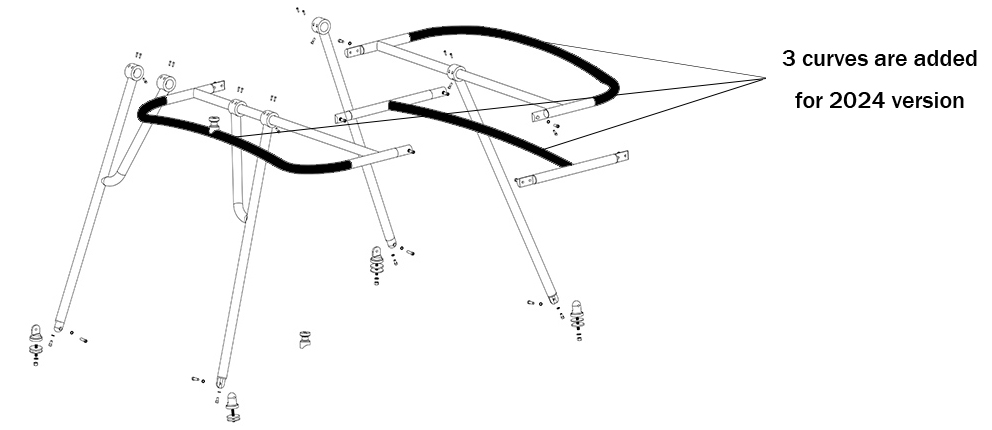 3 curves are added
for 2024 version